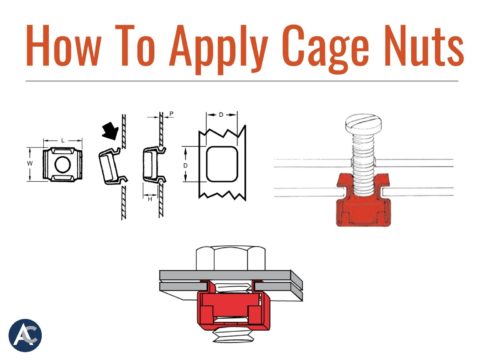 How To Apply Cage Nuts

L
W
P
H
D
D
AC