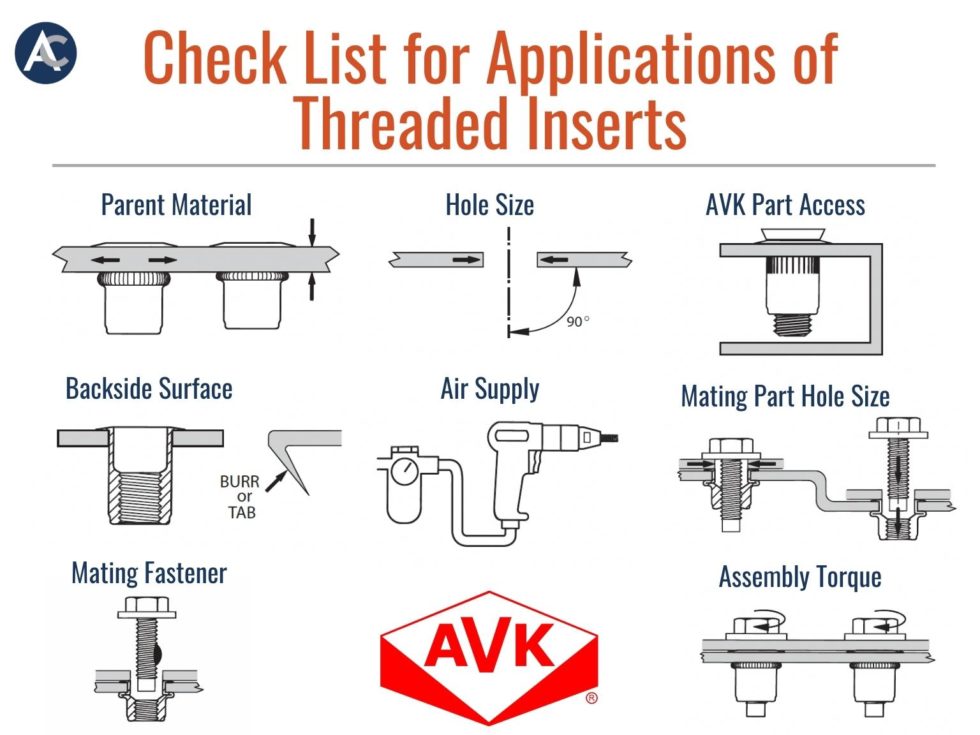 AC

Check List for Applications of Threaded Inserts

Parent Material

Hole Size

90°

AVK Part Access

Backside Surface

BURR or TAB

Air Supply

Mating Part Hole Size

Mating Fastener

AVK ®

Assembly Torque