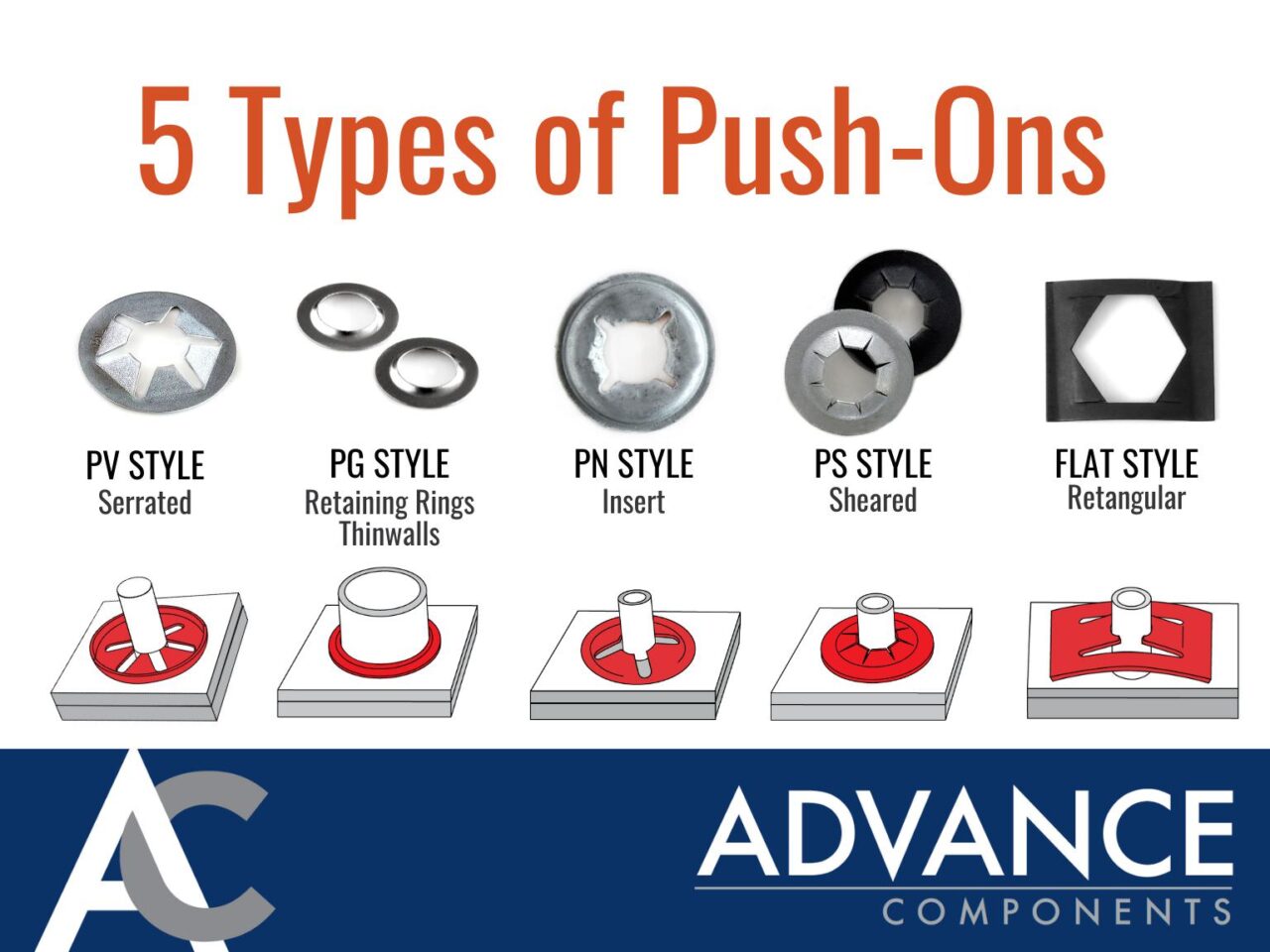 5 Types of Push-Ons

PV STYLE
Serrated

PG STYLE
Retaining Rings
Thinwalls

PN STYLE
Insert

PS STYLE
Sheared

FLAT STYLE
Retangular

AC

ADVANCE
COMPONENTS