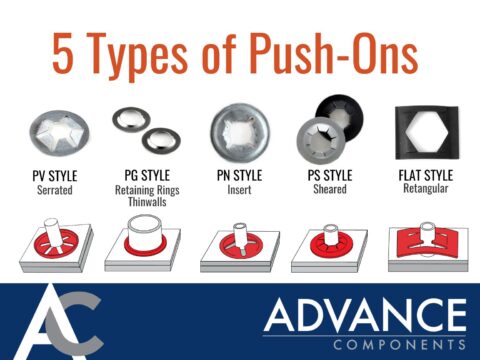 5 Types of Push-Ons

PV STYLE
Serrated

PG STYLE
Retaining Rings
Thinwalls

PN STYLE
Insert

PS STYLE
Sheared

FLAT STYLE
Retangular

AC

ADVANCE
COMPONENTS